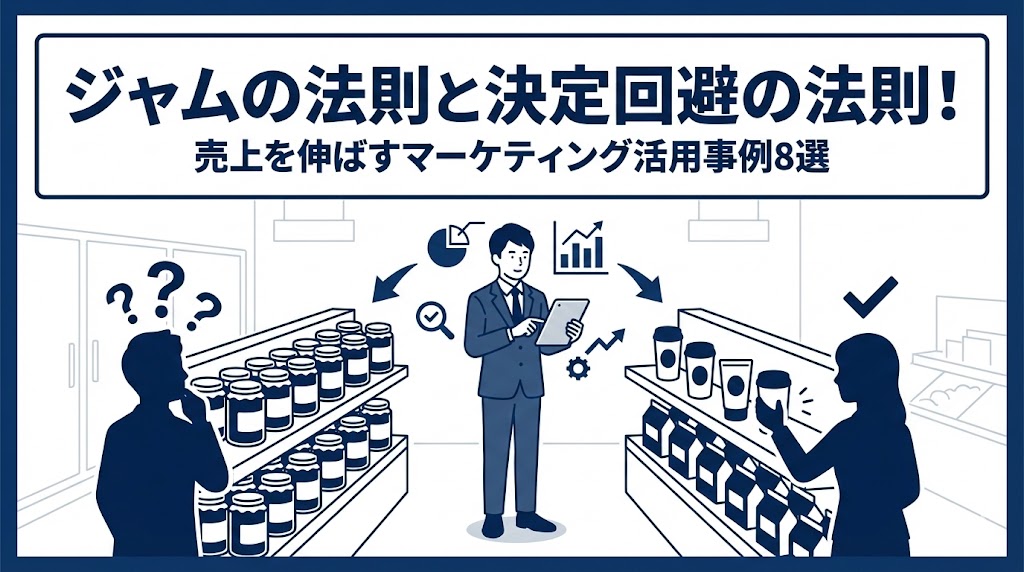 ジャムの法則と決定回避の法則！
売上を伸ばすマーケティング活用事例8選

???